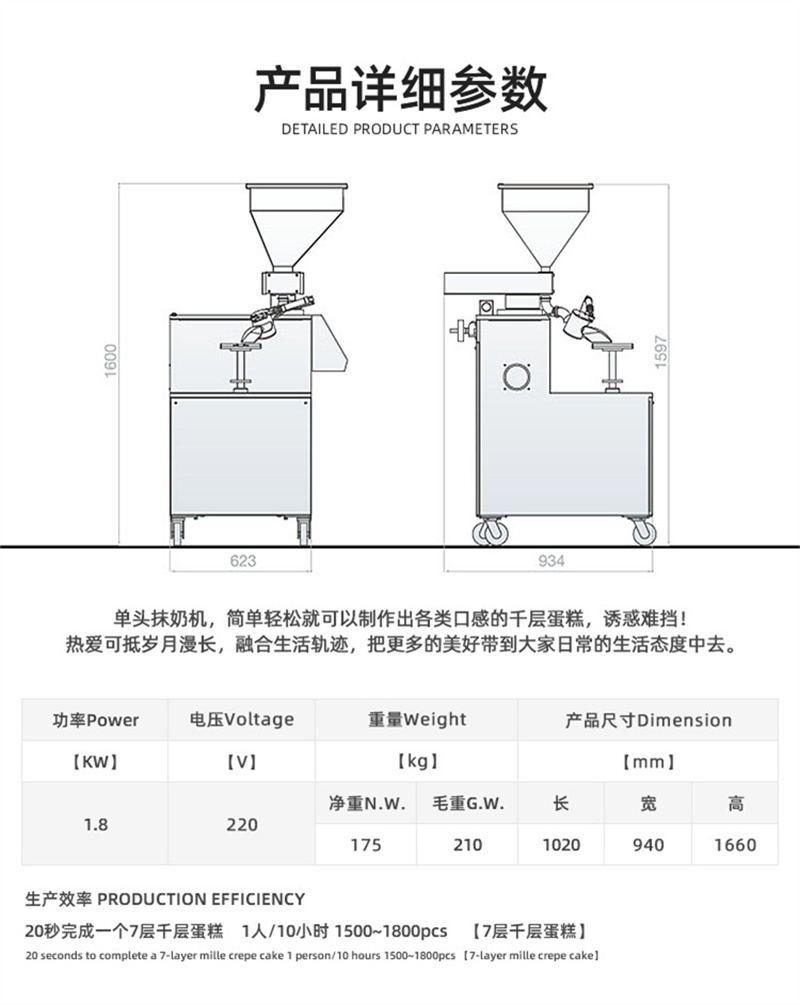 产品详细参数
DETAILED PRODUCT PARAMETERS

1600
623
1597
934

单头抹奶机，简单轻松就可以制作出各类口感的千层蛋糕，诱惑难挡！
热爱可抵岁月漫长，融合生活轨迹，把更多的美好带到大家日常的生活态度中去。

| 功率Power | 电压Voltage | 重量Weight | | 产品尺寸Dimension | | |
|---|---|---|---|---|---|---|
| 【KW】 | 【V】 | 【kg】 | | 【mm】 | | |
| 1.8 | 220 | 净重N.W. | 毛重G.W. | 长 | 宽 | 高 |
| | | 175 | 210 | 1020 | 940 | 1660 |

生产效率 PRODUCTION EFFICIENCY
20秒完成一个7层千层蛋糕 1人/10小时 1500~1800pcs 【7层千层蛋糕】
20 seconds to complete a 7-layer mille crepe cake 1 person/10 hours 1500~1800pcs 【7-layer mille crepe cake】